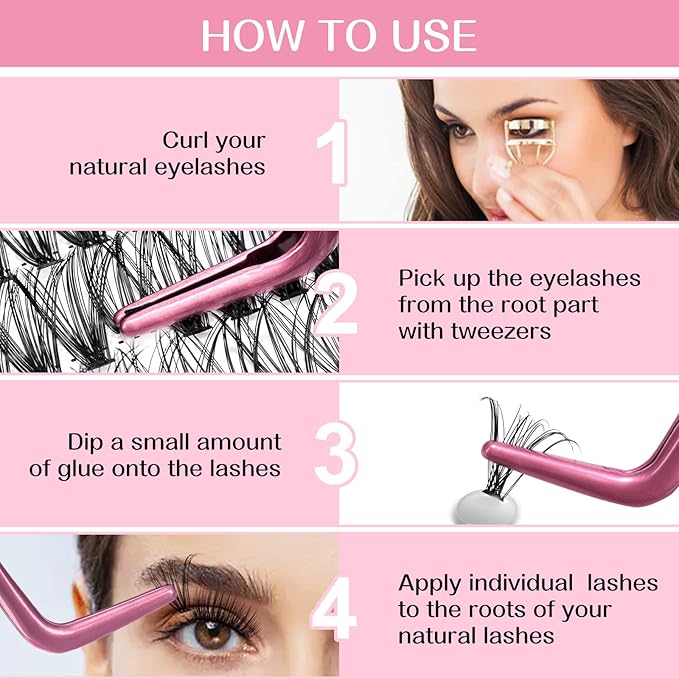 HOW TO USE

Curl your natural eyelashes

1

2

Pick up the eyelashes from the root part with tweezers

Dip a small amount of glue onto the lashes

3

4

Apply individual lashes to the roots of your natural lashes