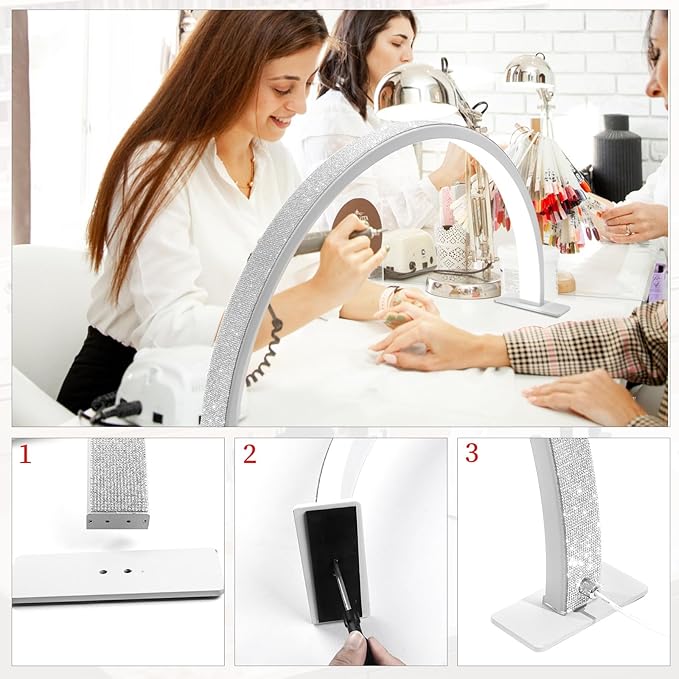 1

2

3