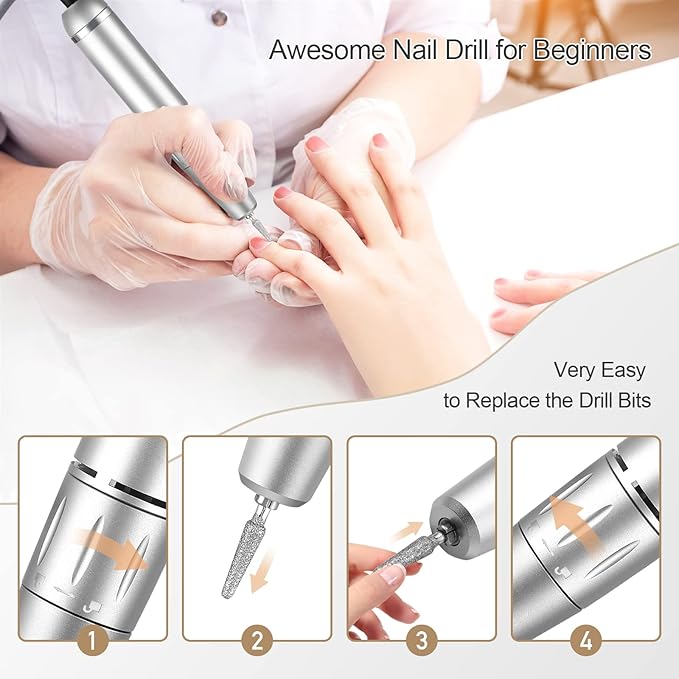 Awesome Nail Drill for Beginners

Very Easy
to Replace the Drill Bits

1

2

3

4