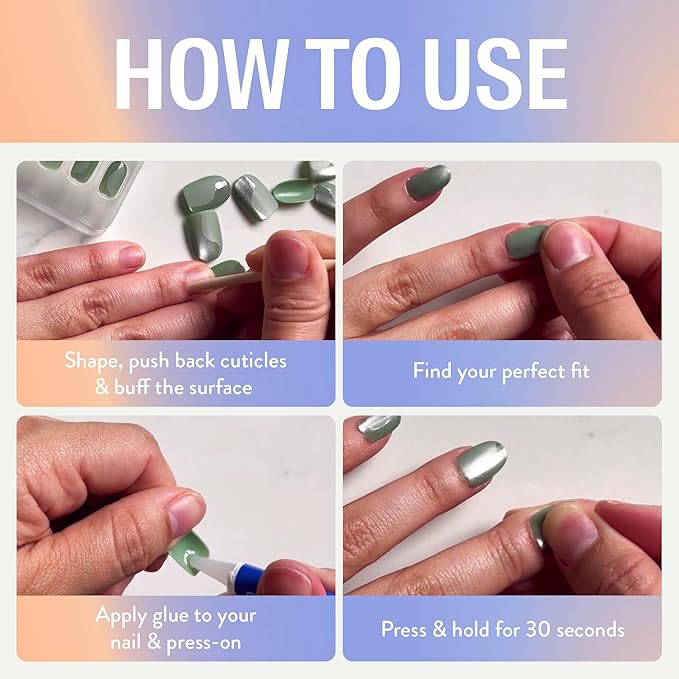 HOW TO USE

Shape, push back cuticles & buff the surface

Find your perfect fit

Apply glue to your nail & press-on

Press & hold for 30 seconds