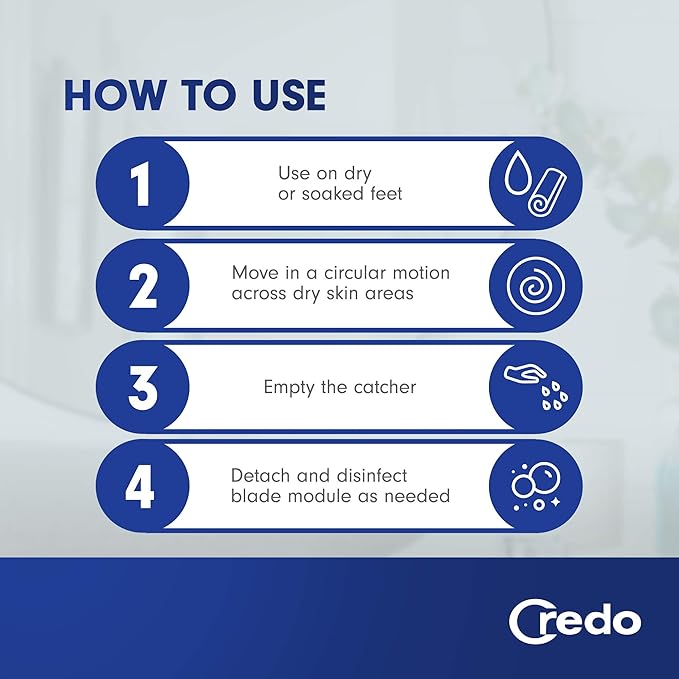 HOW TO USE

1 Use on dry or soaked feet

2 Move in a circular motion across dry skin areas

3 Empty the catcher

4 Detach and disinfect blade module as needed

Credo