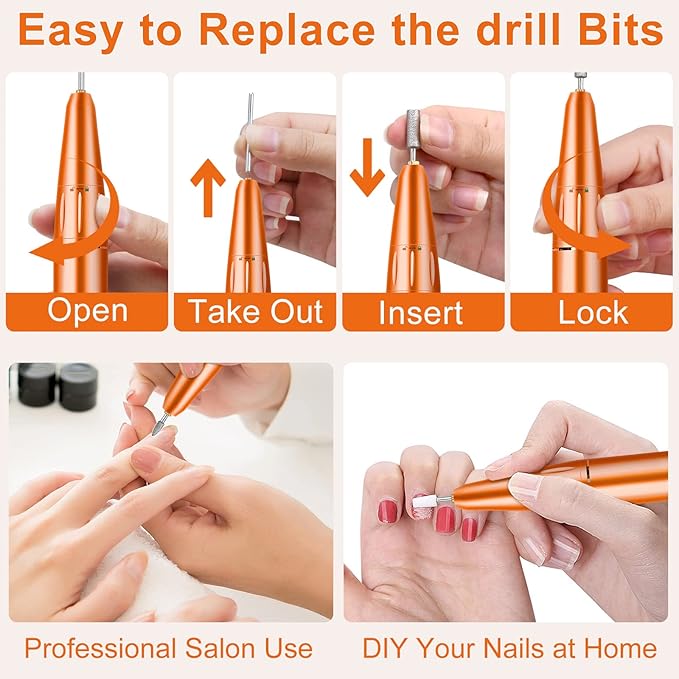 Easy to Replace the drill Bits

Open

Take Out

Insert

Lock

Professional Salon Use

DIY Your Nails at Home