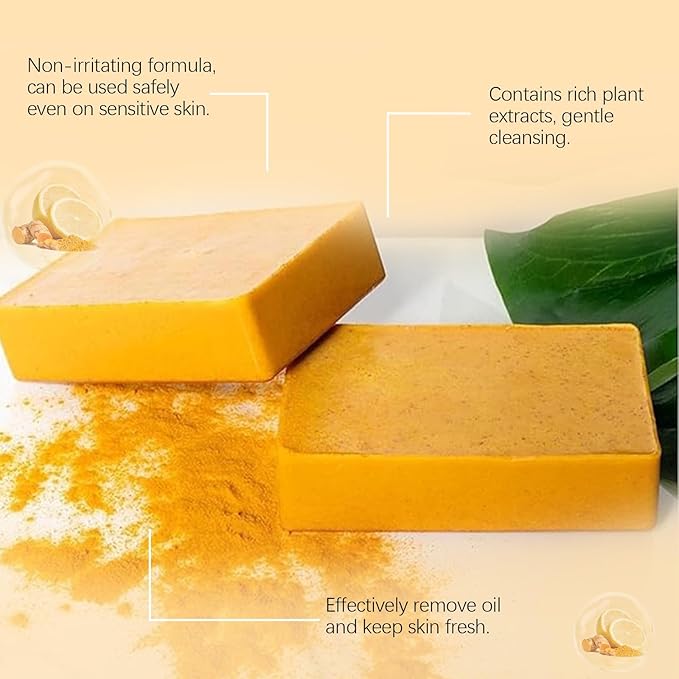 Non-irritating formula, can be used safely even on sensitive skin.

Contains rich plant extracts, gentle cleansing.

Effectively remove oil and keep skin fresh.