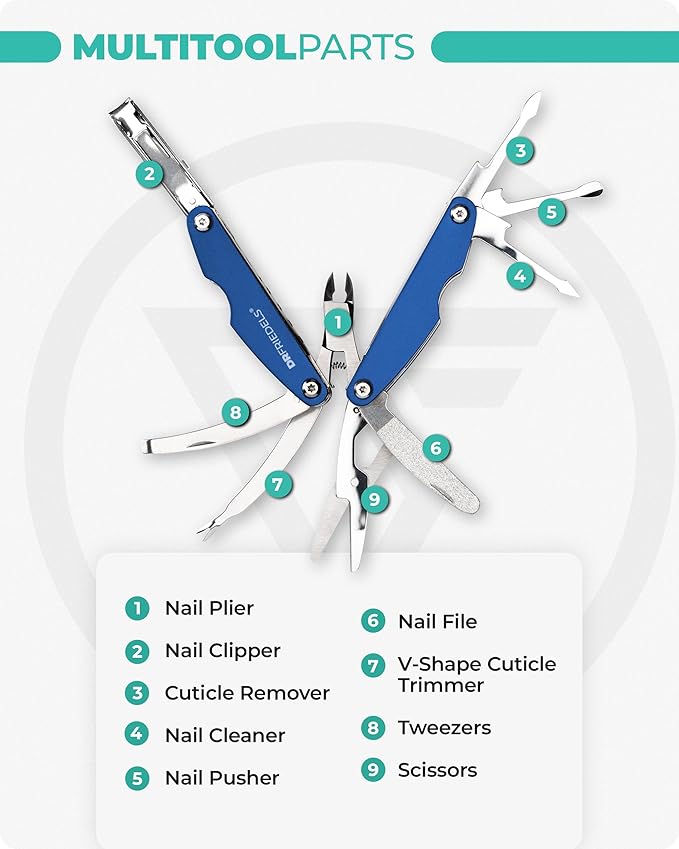 MULTITOOLPARTS

2
3
5
4
1
DRRIEDEL'S
8
6
7
9

1 Nail Plier
2 Nail Clipper
3 Cuticle Remover
4 Nail Cleaner
5 Nail Pusher

6 Nail File
7 V-Shape Cuticle Trimmer
8 Tweezers
9 Scissors