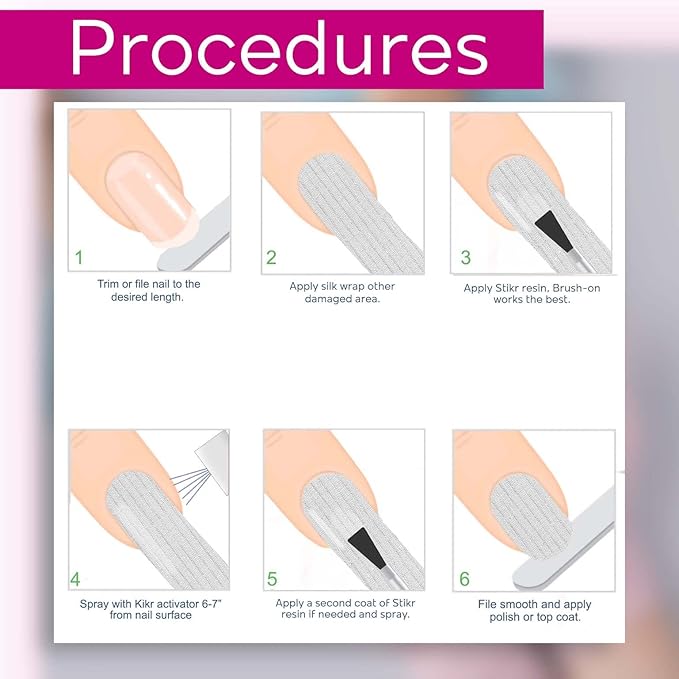 Procedures

1
Trim or file nail to the desired length.

2
Apply silk wrap other damaged area.

3
Apply Stikr resin. Brush-on works the best.

4
Spray with Kikr activator 6-7" from nail surface

5
Apply a second coat of Stikr resin if needed and spray.

6
File smooth and apply polish or top coat.