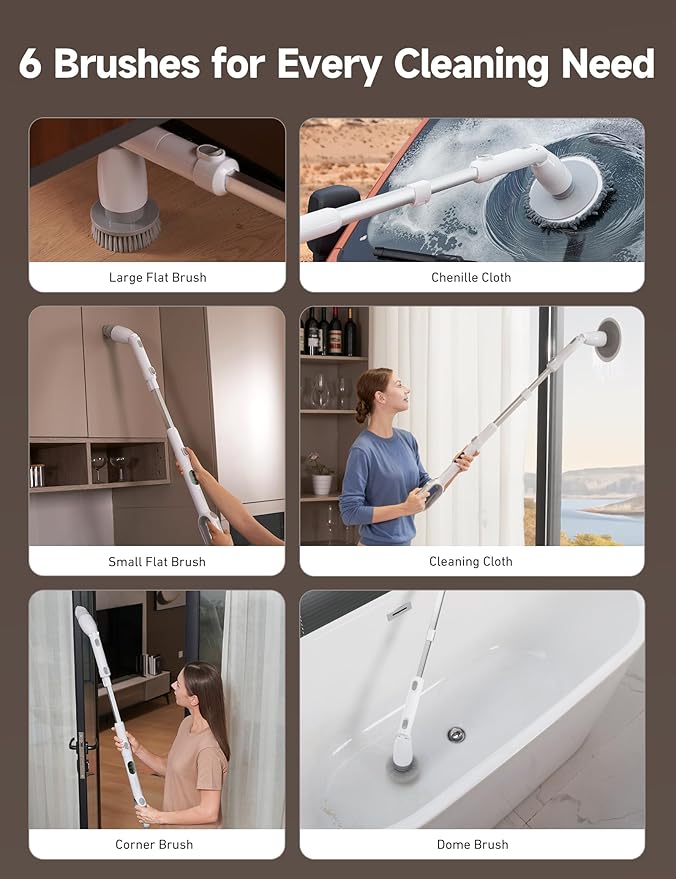 6 Brushes for Every Cleaning Need

Large Flat Brush

Chenille Cloth

Small Flat Brush

Cleaning Cloth

Corner Brush

Dome Brush