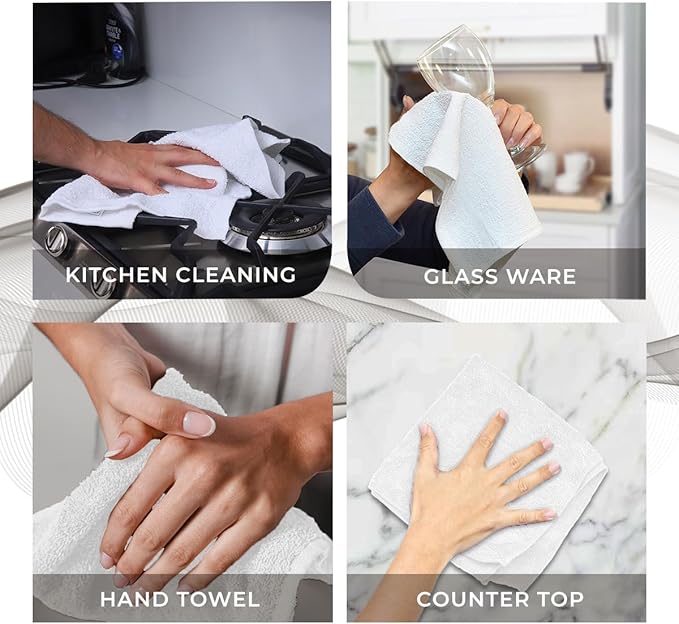 KITCHEN CLEANING

GLASS WARE

HAND TOWEL

COUNTER TOP