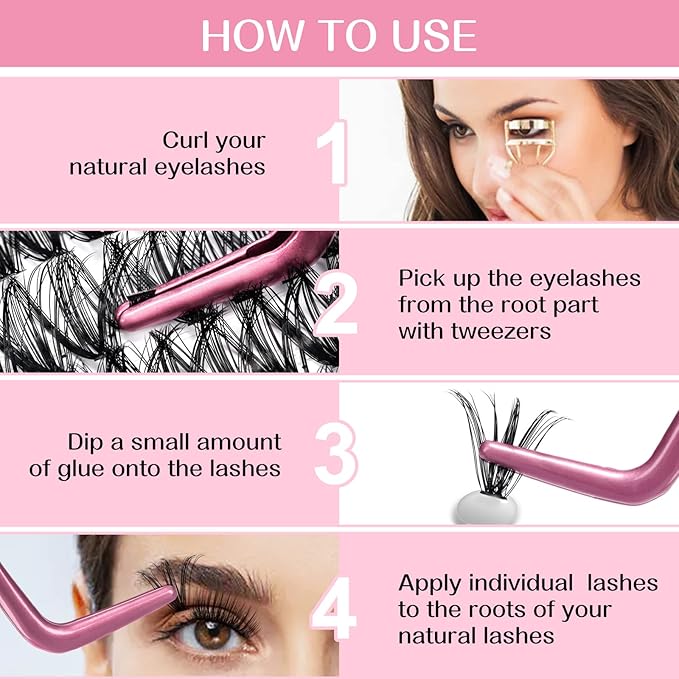 HOW TO USE

Curl your natural eyelashes

1

2

Pick up the eyelashes from the root part with tweezers

Dip a small amount of glue onto the lashes

3

4

Apply individual  lashes to the roots of your natural lashes