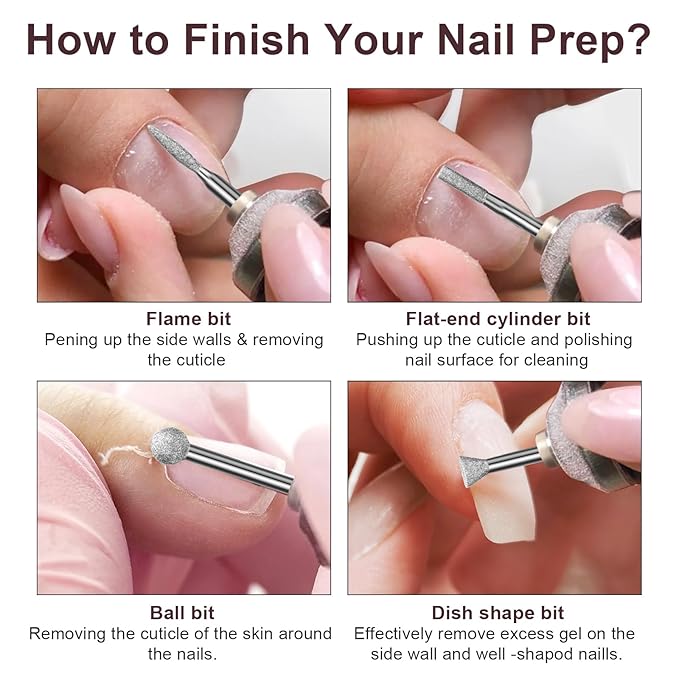 How to Finish Your Nail Prep?

Flame bit
Pening up the side walls & removing the cuticle

Flat-end cylinder bit
Pushing up the cuticle and polishing nail surface for cleaning

Ball bit
Removing the cuticle of the skin around the nails.

Dish shape bit
Effectively remove excess gel on the side wall and well -shapod nails.