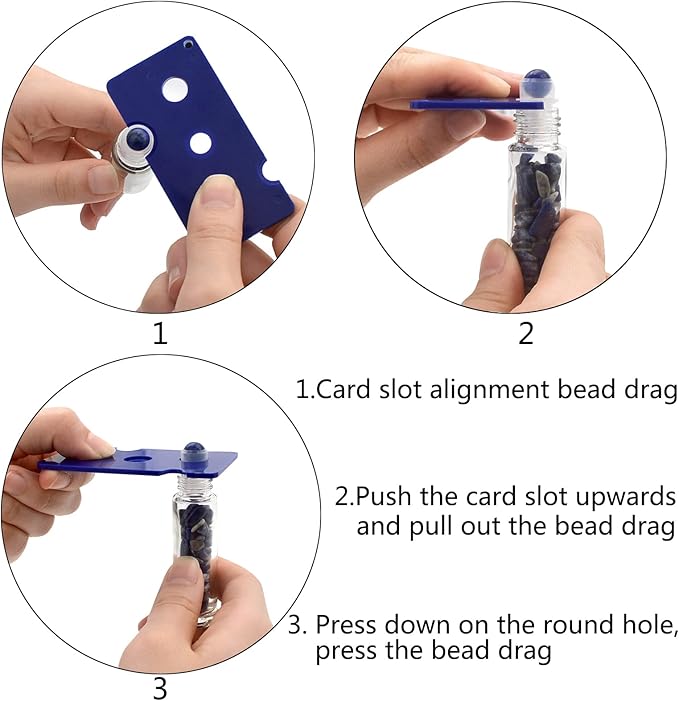 1

2

1.Card slot alignment bead drag

2.Push the card slot upwards and pull out the bead drag

3. Press down on the round hole, press the bead drag

3