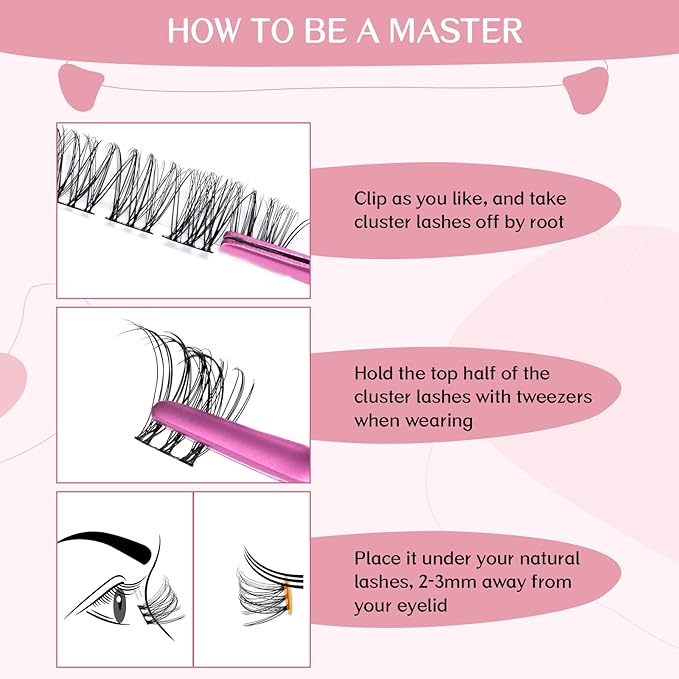 HOW TO BE A MASTER

Clip as you like, and take cluster lashes off by root

Hold the top half of the cluster lashes with tweezers when wearing

Place it under your natural lashes, 2-3mm away from your eyelid