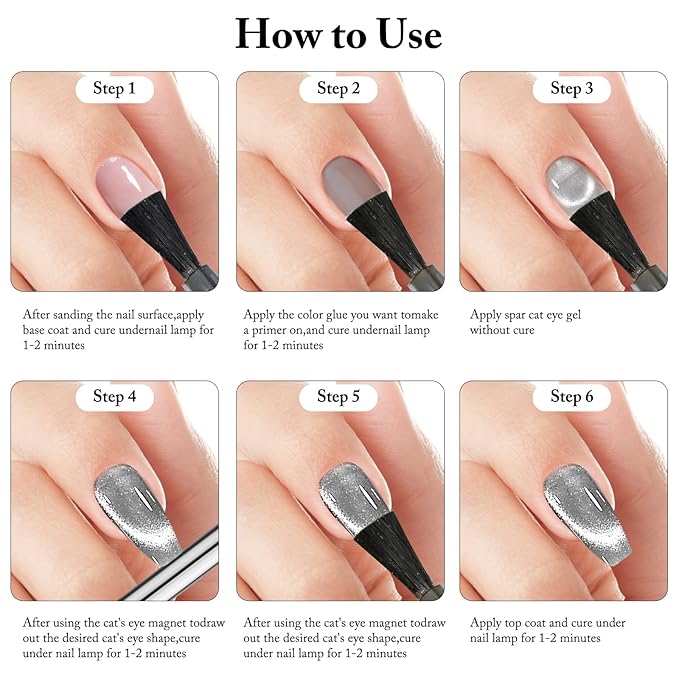 How to Use

Step 1

After sanding the nail surface,apply base coat and cure undernail lamp for 1-2 minutes

Step 2

Apply the color glue you want tomake a primer on,and cure undernail lamp for 1-2 minutes

Step 3

Apply spar cat eye gel without cure

Step 4

After using the cat's eye magnet todraw out the desired cat's eye shape,cure under nail lamp for 1-2 minutes

Step 5

After using the cat's eye magnet todraw out the desired cat's eye shape,cure under nail lamp for 1-2 minutes

Step 6

Apply top coat and cure under nail lamp for 1-2 minutes