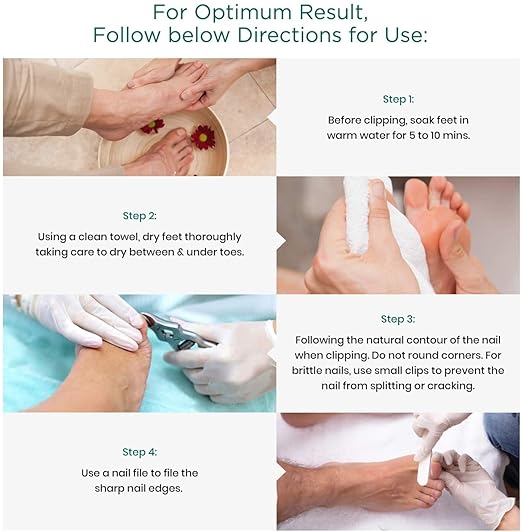 For Optimum Result,
Follow below Directions for Use:

Step 1:
Before clipping, soak feet in warm water for 5 to 10 mins.

Step 2:
Using a clean towel, dry feet thoroughly taking care to dry between & under toes.

Step 3:
Following the natural contour of the nail when clipping. Do not round corners. For brittle nails, use small clips to prevent the nail from splitting or cracking.

Step 4:
Use a nail file to file the sharp nail edges.