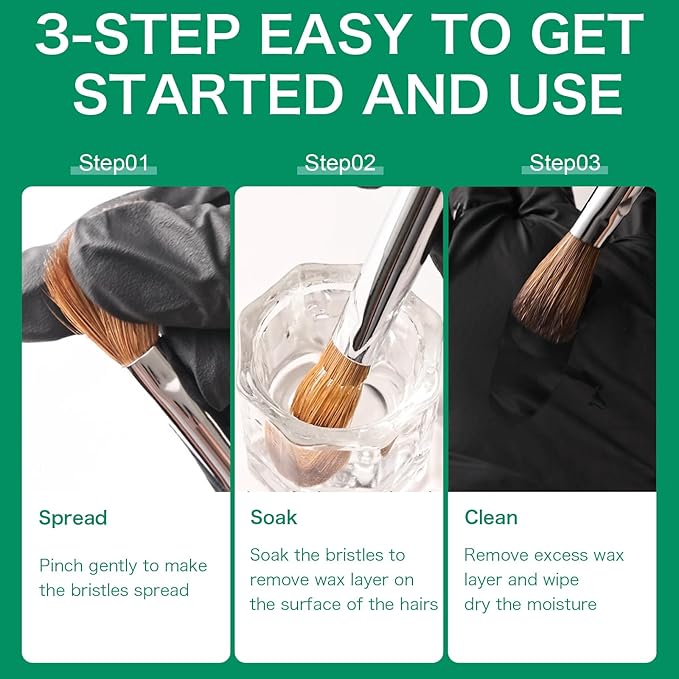 3-STEP EASY TO GET STARTED AND USE

Step01

Spread

Pinch gently to make the bristles spread

Step02

Soak

Soak the bristles to remove wax layer on the surface of the hairs

Step03

Clean

Remove excess wax layer and wipe dry the moisture