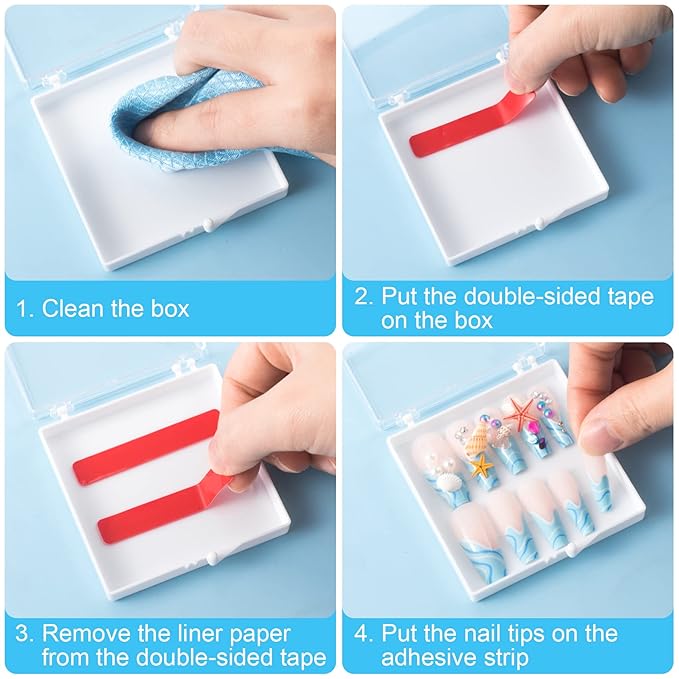 1. Clean the box

2. Put the double-sided tape on the box

3. Remove the liner paper from the double-sided tape

4. Put the nail tips on the adhesive strip