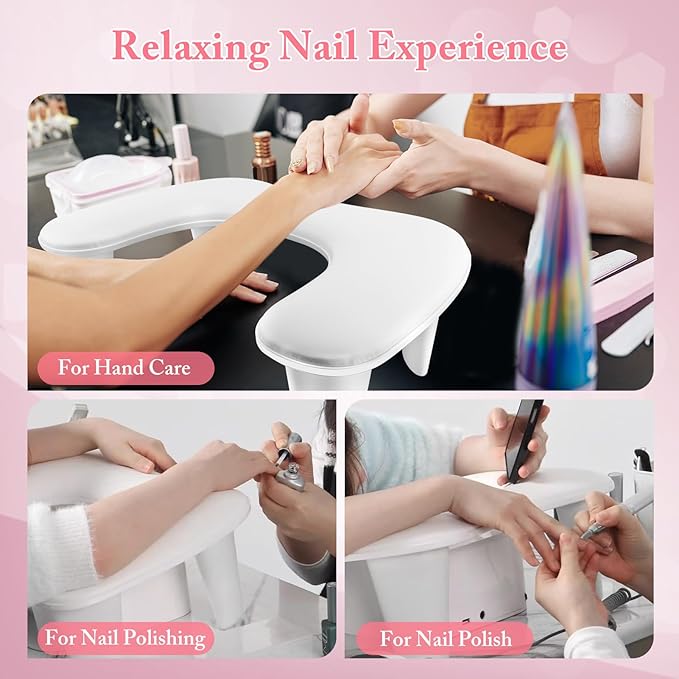 Relaxing Nail Experience

For Hand Care

For Nail Polishing

For Nail Polish