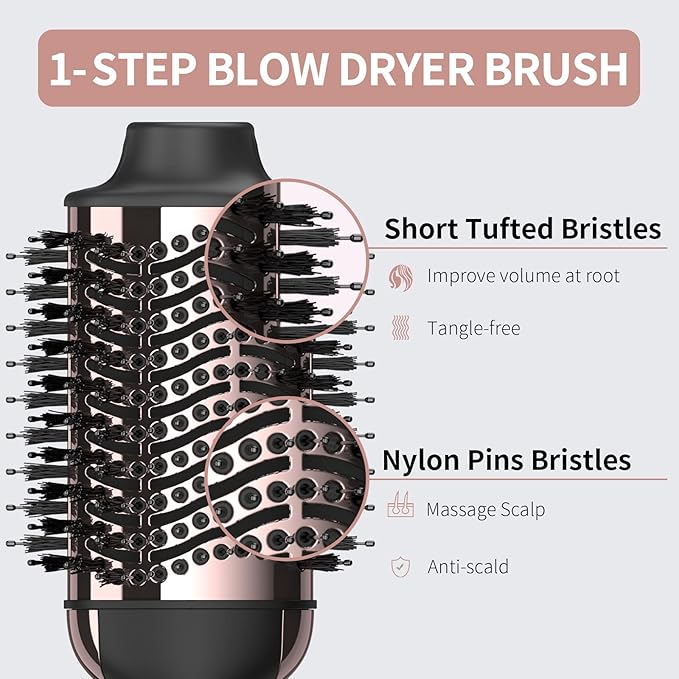 1-STEP BLOW DRYER BRUSH

Short Tufted Bristles

Improve volume at root

Tangle-free

Nylon Pins Bristles

Massage Scalp

Anti-scald