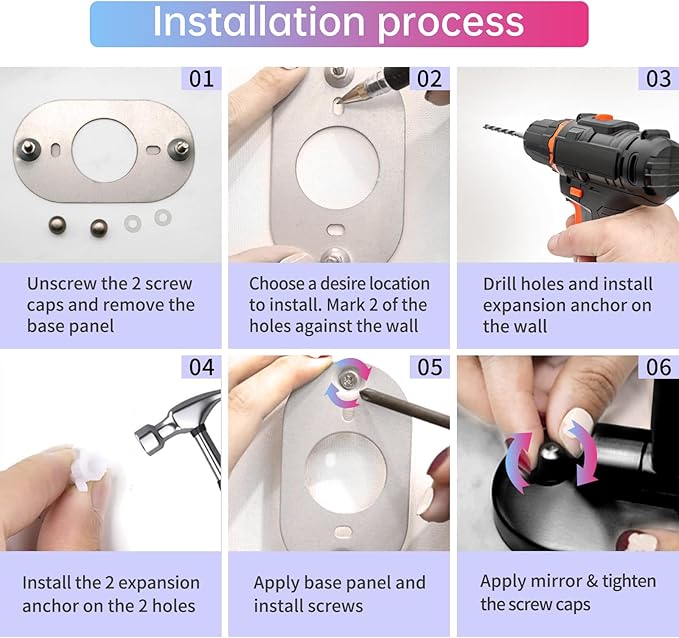 Installation process

01

Unscrew the 2 screw caps and remove the base panel

02

Choose a desire location to install. Mark 2 of the holes against the wall

03

Drill holes and install expansion anchor on the wall

04

Install the 2 expansion anchor on the 2 holes

05

Apply base panel and install screws

06

Apply mirror & tighten the screw caps