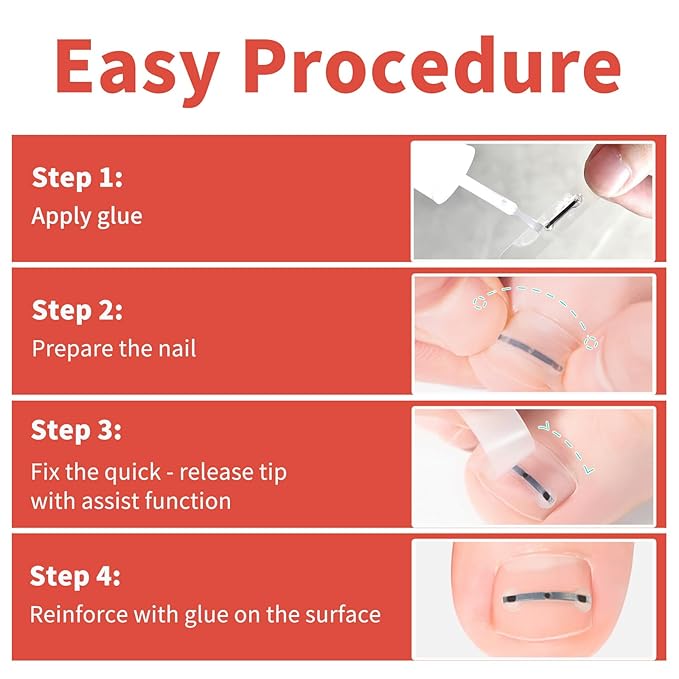 Easy Procedure

Step 1:
Apply glue

Step 2:
Prepare the nail

Step 3:
Fix the quick - release tip with assist function

Step 4:
Reinforce with glue on the surface