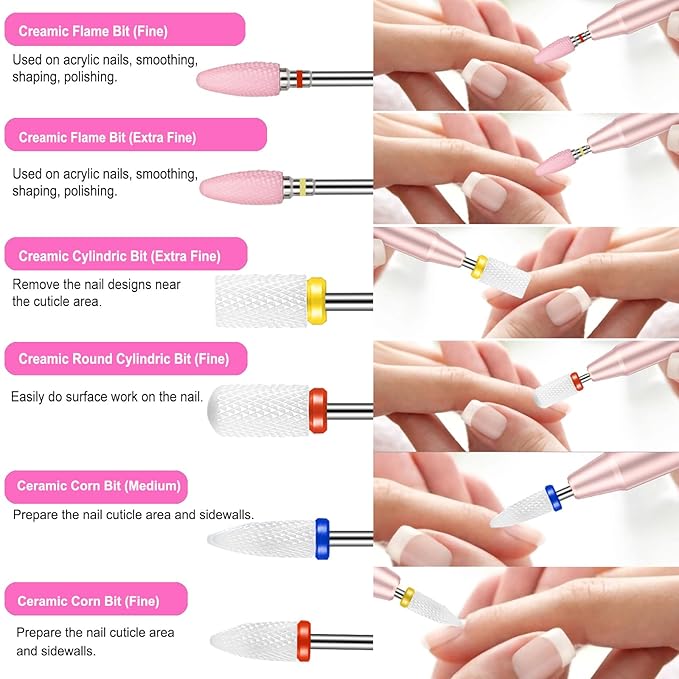 Creamic Flame Bit (Fine)

Used on acrylic nails, smoothing, shaping, polishing.

Creamic Flame Bit (Extra Fine)

Used on acrylic nails, smoothing, shaping, polishing.

Creamic Cylindric Bit (Extra Fine)

Remove the nail designs near the cuticle area.

Creamic Round Cylindric Bit (Fine)

Easily do surface work on the nail.

Ceramic Corn Bit (Medium)

Prepare the nail cuticle area and sidewalls.

Ceramic Corn Bit (Fine)

Prepare the nail cuticle area and sidewalls.