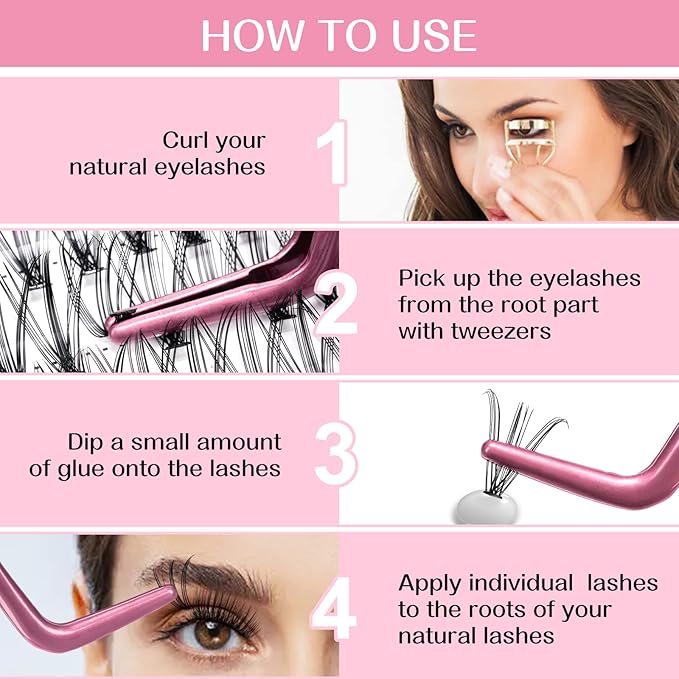 HOW TO USE

Curl your natural eyelashes

1

2

Pick up the eyelashes from the root part with tweezers

Dip a small amount of glue onto the lashes

3

4

Apply individual lashes to the roots of your natural lashes