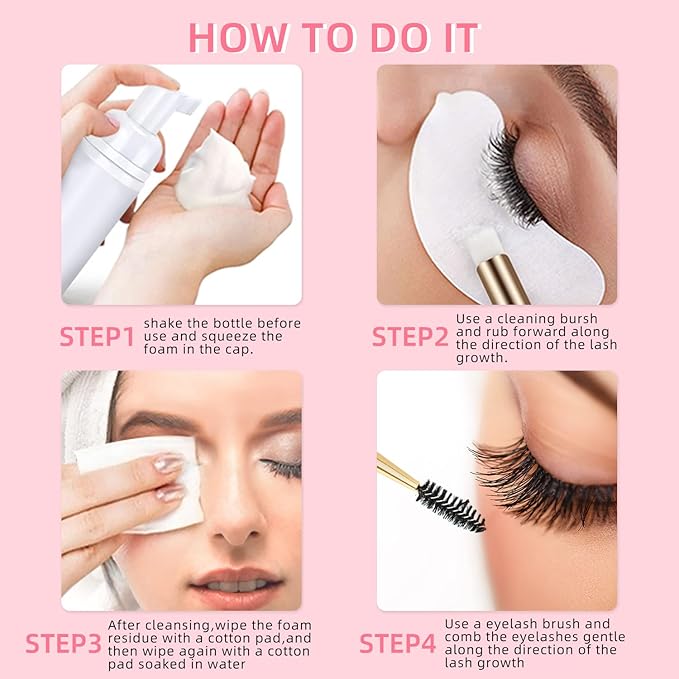 HOW TO DO IT

STEP1 shake the bottle before use and squeeze the foam in the cap.

STEP2 Use a cleaning bursh and rub forward along the direction of the lash growth.

STEP3 After cleansing,wipe the foam residue with a cotton pad,and then wipe again with a cotton pad soaked in water

STEP4 Use a eyelash brush and comb the eyelashes gentle along the direction of the lash growth