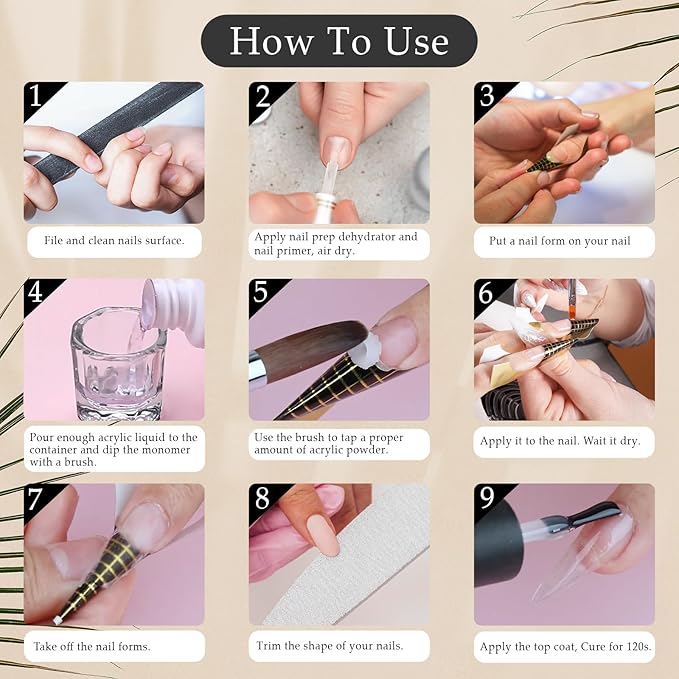 How To Use

1

File and clean nails surface.

2

Apply nail prep dehydrator and nail primer, air dry.

3

Put a nail form on your nail

4

Pour enough acrylic liquid to the container and dip the monomer with a brush.

5

Use the brush to tap a proper amount of acrylic powder.

6

Apply it to the nail. Wait it dry.

7

Take off the nail forms.

8

Trim the shape of your nails.

9

Apply the top coat, Cure for 120s.