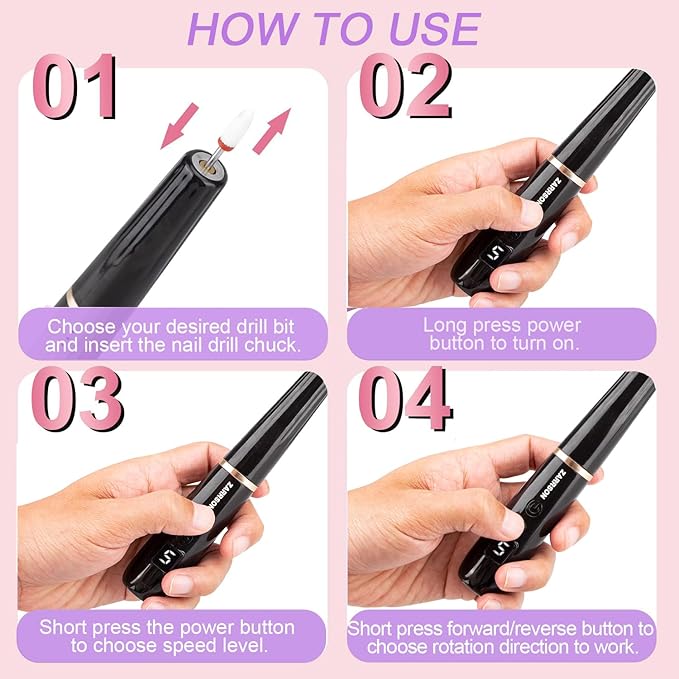 HOW TO USE

01

Choose your desired drill bit and insert the nail drill chuck.

02

ZARRSON

5

Long press power button to turn on.

03

ZARRSON

5

Short press the power button to choose speed level.

04

ZARRSON

5

Short press forward/reverse button to choose rotation direction to work.