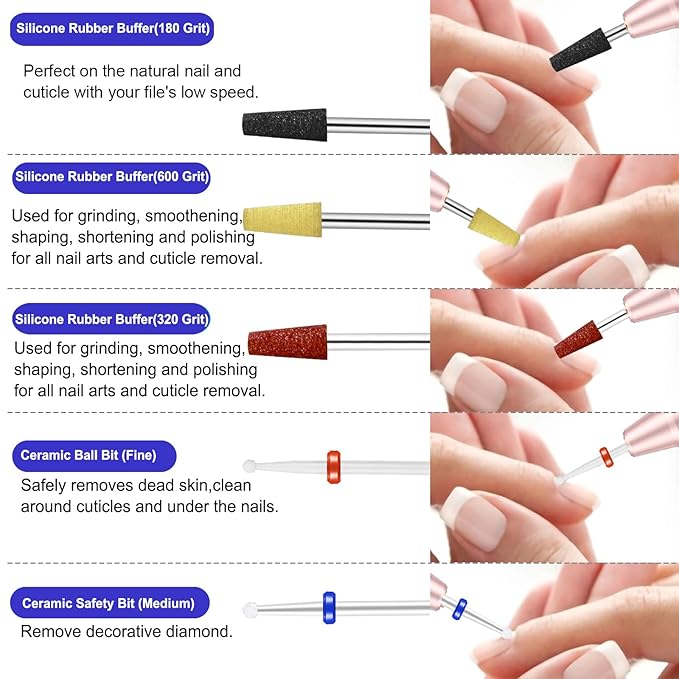 Silicone Rubber Buffer(180 Grit)

Perfect on the natural nail and cuticle with your file's low speed.

Silicone Rubber Buffer(600 Grit)

Used for grinding, smoothening, shaping, shortening and polishing for all nail arts and cuticle removal.

Silicone Rubber Buffer(320 Grit)

Used for grinding, smoothening, shaping, shortening and polishing for all nail arts and cuticle removal.

Ceramic Ball Bit (Fine)

Safely removes dead skin,clean around cuticles and under the nails.

Ceramic Safety Bit (Medium)

Remove decorative diamond.