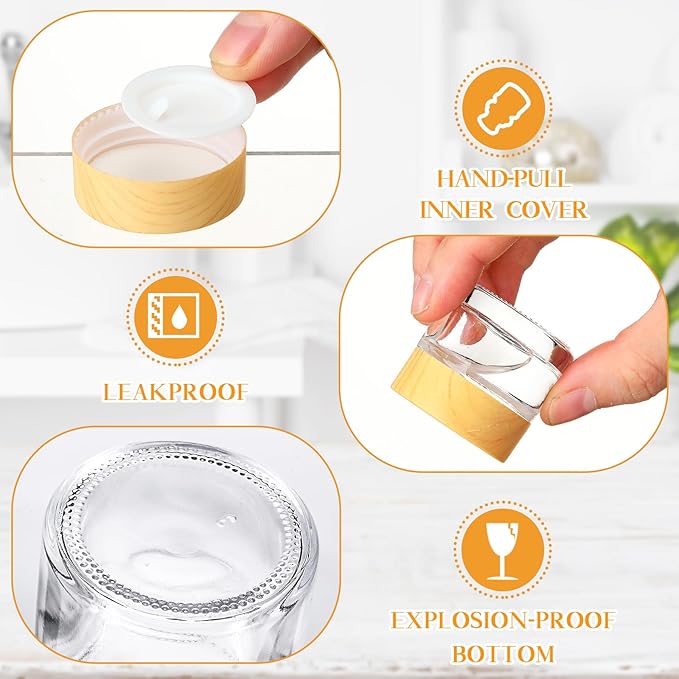 HAND-PULL INNER COVER

LEAKPROOF

EXPLOSION-PROOF BOTTOM