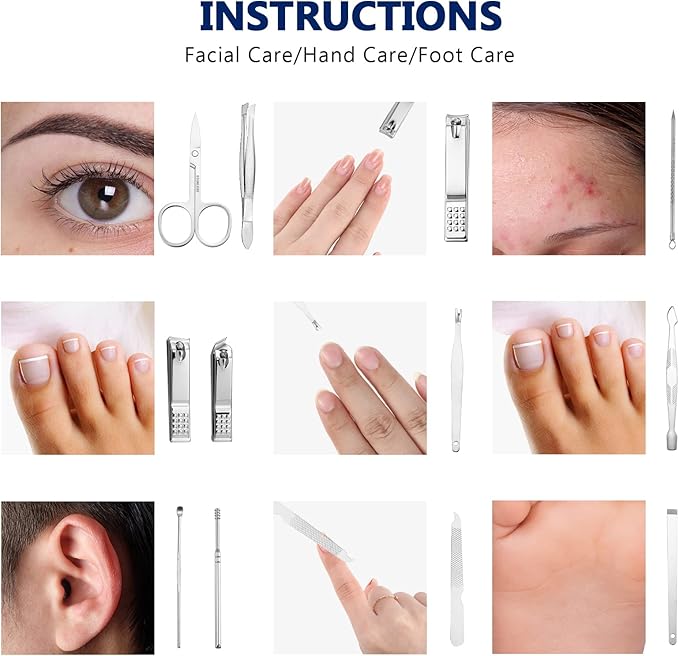 INSTRUCTIONS
Facial Care/Hand Care/Foot Care