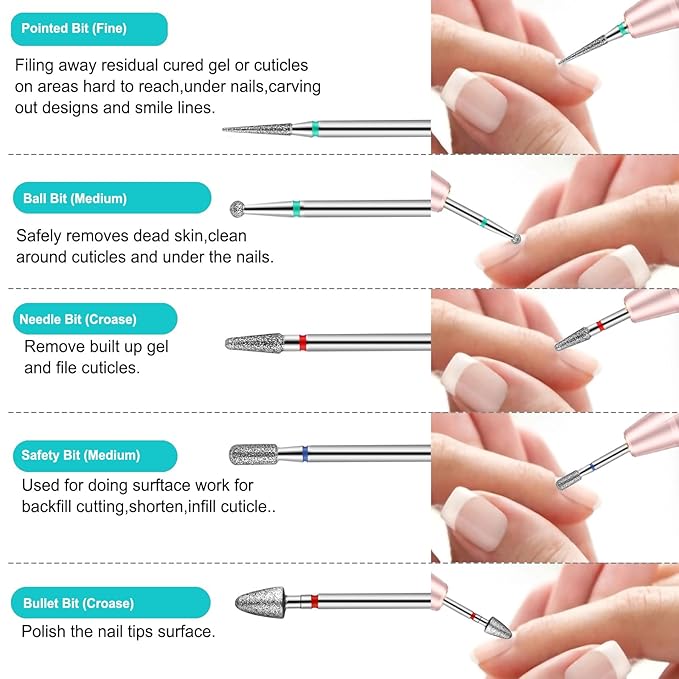 Pointed Bit (Fine)

Filing away residual cured gel or cuticles on areas hard to reach,under nails,carving out designs and smile lines.

Ball Bit (Medium)

Safely removes dead skin,clean around cuticles and under the nails.

Needle Bit (Croase)

Remove built up gel and file cuticles.

Safety Bit (Medium)

Used for doing surftace work for backfill cutting,shorten,infill cuticle..

Bullet Bit (Croase)

Polish the nail tips surface.