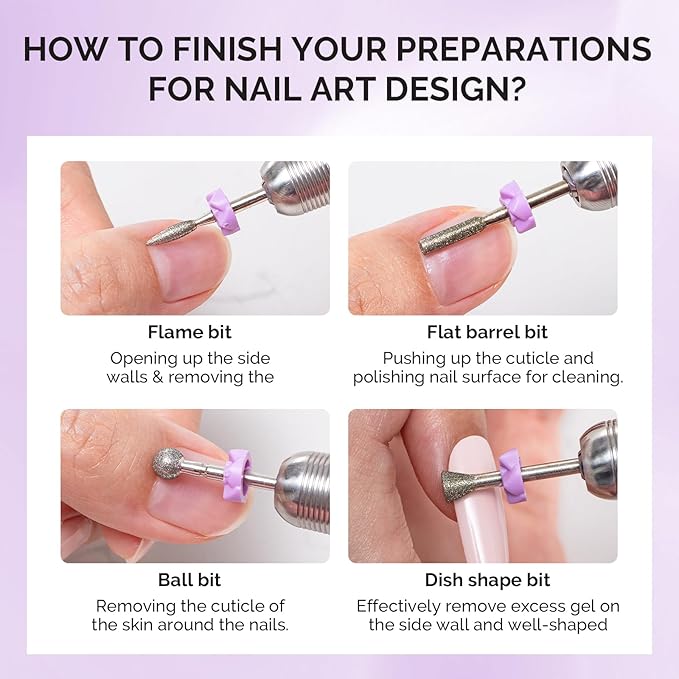 HOW TO FINISH YOUR PREPARATIONS FOR NAIL ART DESIGN?

Flame bit
Opening up the side walls & removing the

Flat barrel bit
Pushing up the cuticle and polishing nail surface for cleaning.

Ball bit
Removing the cuticle of the skin around the nails.

Dish shape bit
Effectively remove excess gel on the side wall and well-shaped