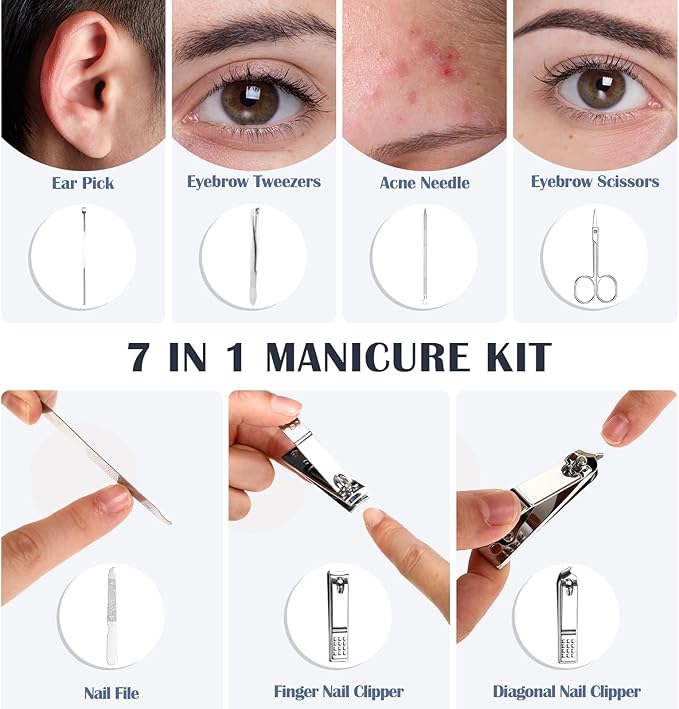 Ear Pick

Eyebrow Tweezers

Acne Needle

Eyebrow Scissors

7 IN 1 MANICURE KIT

Nail File

Finger Nail Clipper

Diagonal Nail Clipper