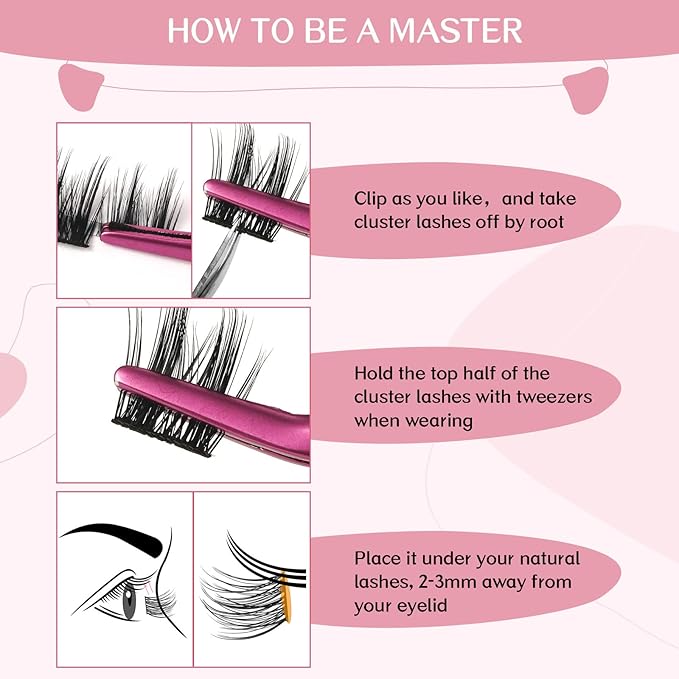 HOW TO BE A MASTER

Clip as you like，and take cluster lashes off by root

Hold the top half of the cluster lashes with tweezers when wearing

Place it under your natural lashes, 2-3mm away from your eyelid