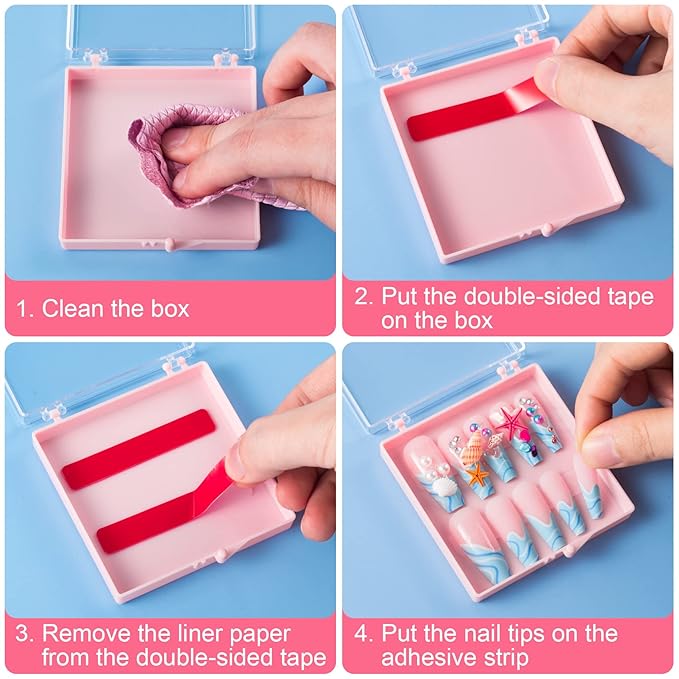 1. Clean the box

2. Put the double-sided tape on the box

3. Remove the liner paper from the double-sided tape

4. Put the nail tips on the adhesive strip