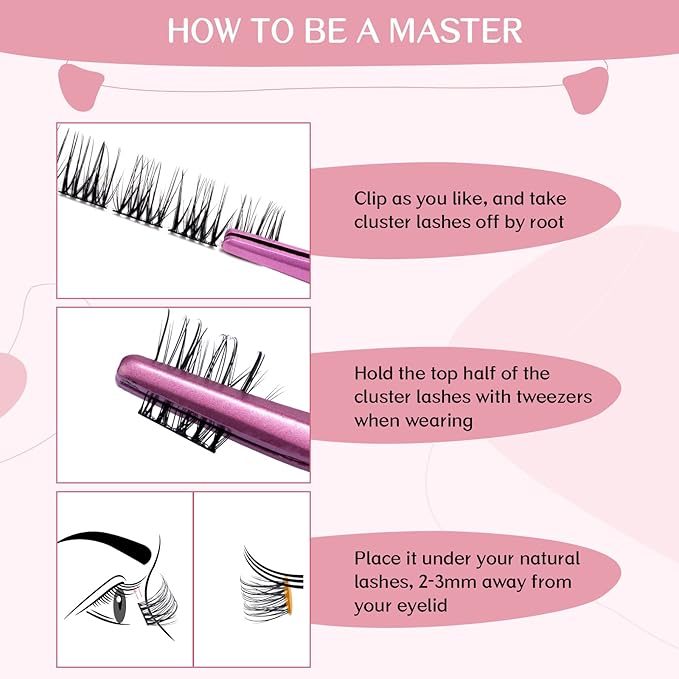 HOW TO BE A MASTER

Clip as you like, and take cluster lashes off by root

Hold the top half of the cluster lashes with tweezers when wearing

Place it under your natural lashes, 2-3mm away from your eyelid