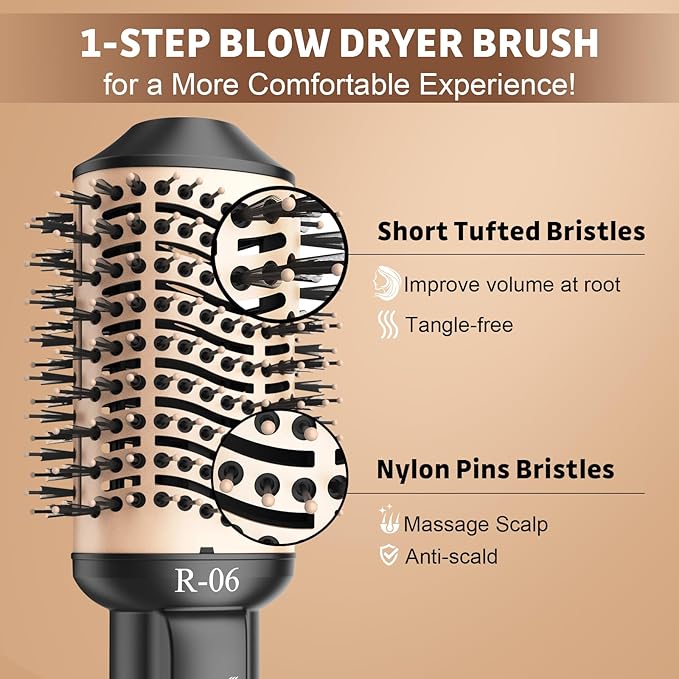 1-STEP BLOW DRYER BRUSH
for a More Comfortable Experience!

Short Tufted Bristles

Improve volume at root

Tangle-free

Nylon Pins Bristles

Massage Scalp

Anti-scald

R-06