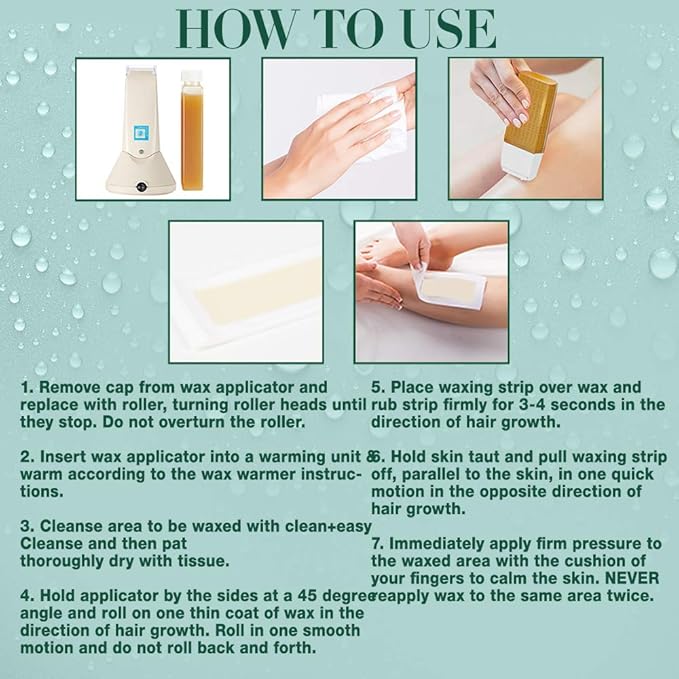 HOW TO USE

1. Remove cap from wax applicator and replace with roller, turning roller heads until they stop. Do not overturn the roller.

2. Insert wax applicator into a warming unit & warm according to the wax warmer instructions.

3. Cleanse area to be waxed with clean+easy Cleanse and then pat thoroughly dry with tissue.

4. Hold applicator by the sides at a 45 degree angle and roll on one thin coat of wax in the direction of hair growth. Roll in one smooth motion and do not roll back and forth.

5. Place waxing strip over wax and rub strip firmly for 3-4 seconds in the direction of hair growth.

6. Hold skin taut and pull waxing strip off, parallel to the skin, in one quick motion in the opposite direction of hair growth.

7. Immediately apply firm pressure to the waxed area with the cushion of your fingers to calm the skin. NEVER reapply wax to the same area twice.