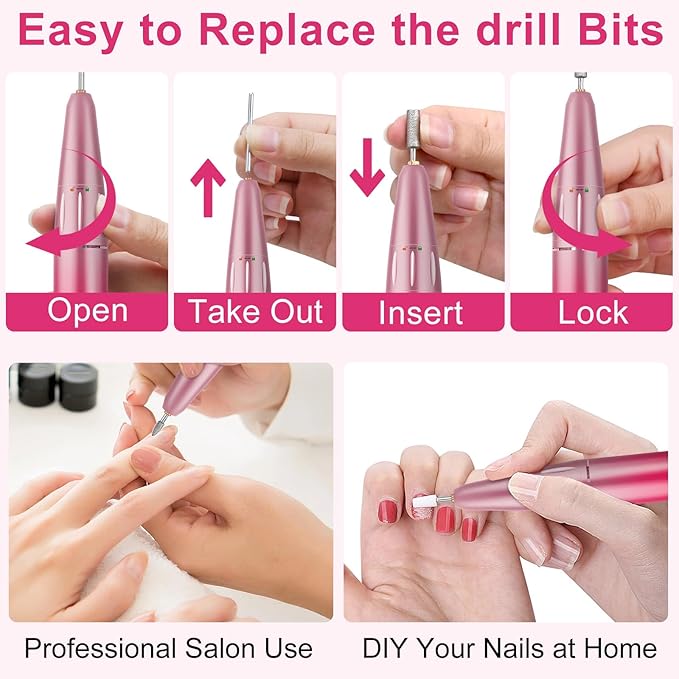 Easy to Replace the drill Bits

Open

Take Out

Insert

Lock

Professional Salon Use

DIY Your Nails at Home