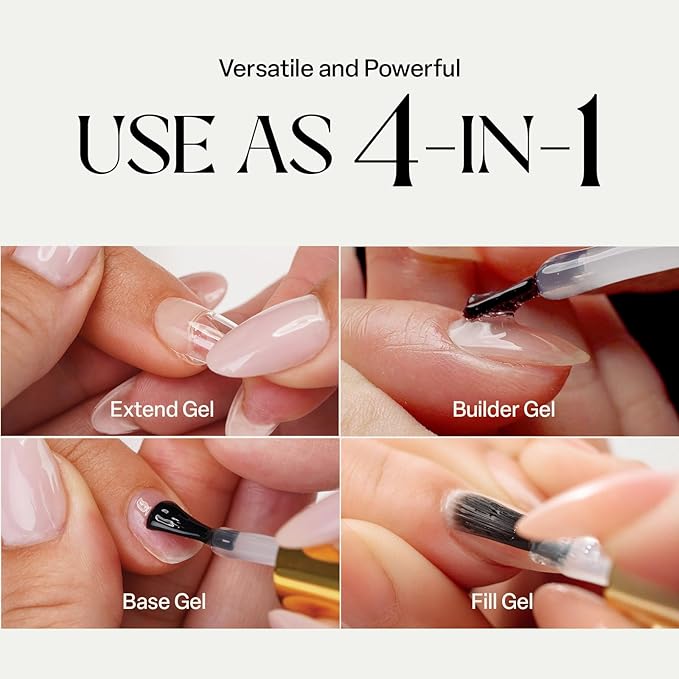 Versatile and Powerful

USE AS 4-IN-1

Extend Gel

Builder Gel

Base Gel

Fill Gel