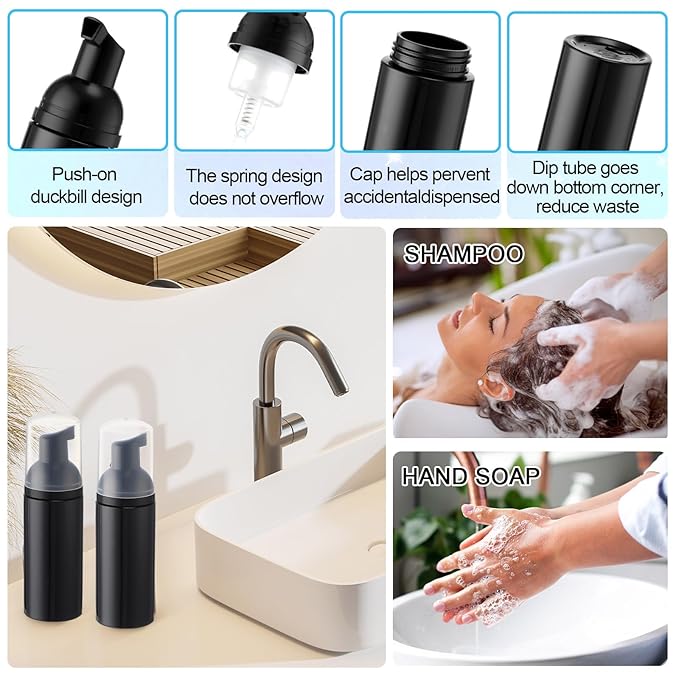 Push-on duckbill design

The spring design does not overflow

Cap helps pervent accidentaldispensed

Dip tube goes down bottom corner, reduce waste

SHAMPOO

HAND SOAP