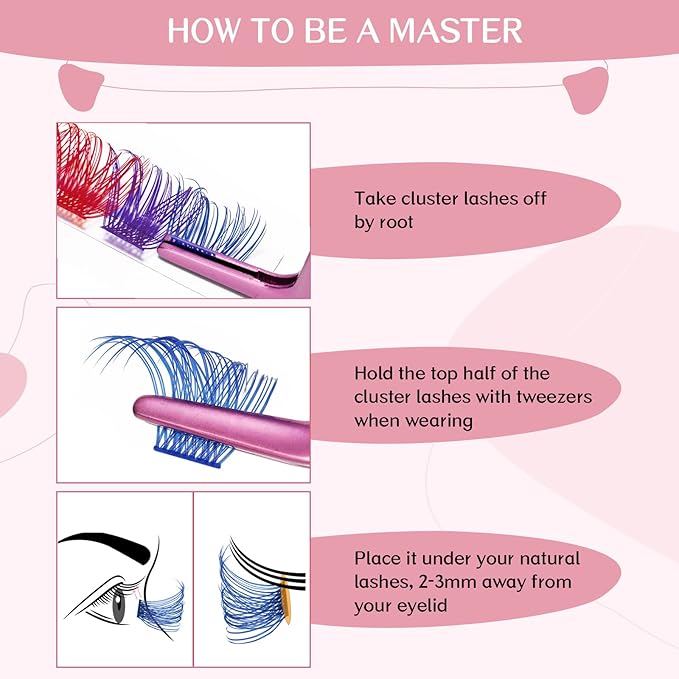 HOW TO BE A MASTER

Take cluster lashes off by root

Hold the top half of the cluster lashes with tweezers when wearing

Place it under your natural lashes, 2-3mm away from your eyelid