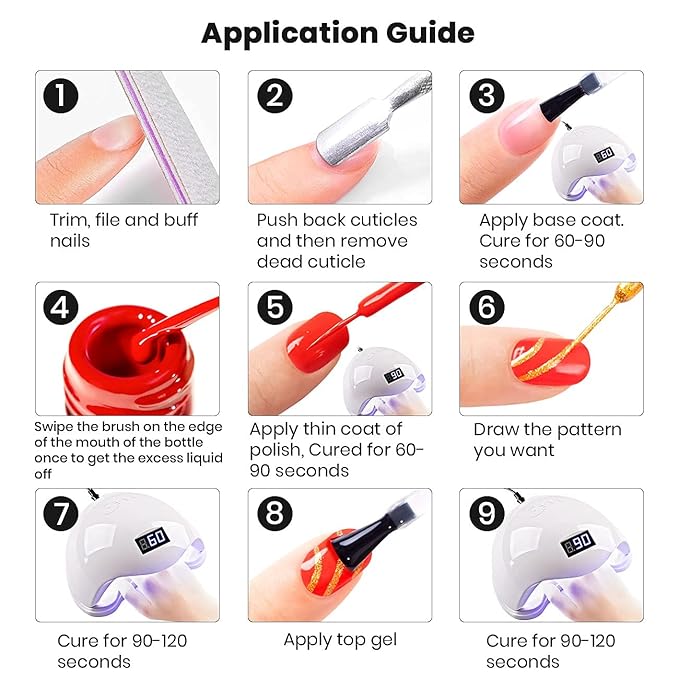 Application Guide

1
Trim, file and buff nails

2
Push back cuticles and then remove dead cuticle

3
60
Apply base coat. Cure for 60-90 seconds

4
Swipe the brush on the edge of the mouth of the bottle once to get the excess liquid off

5
90
Apply thin coat of polish, Cured for 60-90 seconds

6
Draw the pattern you want

7
60
Cure for 90-120 seconds

8
Apply top gel

9
90
Cure for 90-120 seconds