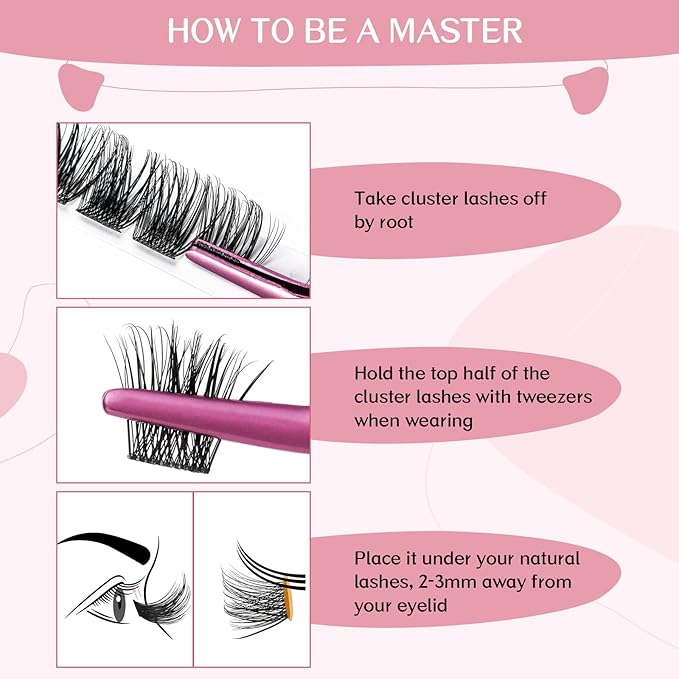 HOW TO BE A MASTER

Take cluster lashes off by root

Hold the top half of the cluster lashes with tweezers when wearing

Place it under your natural lashes, 2-3mm away from your eyelid