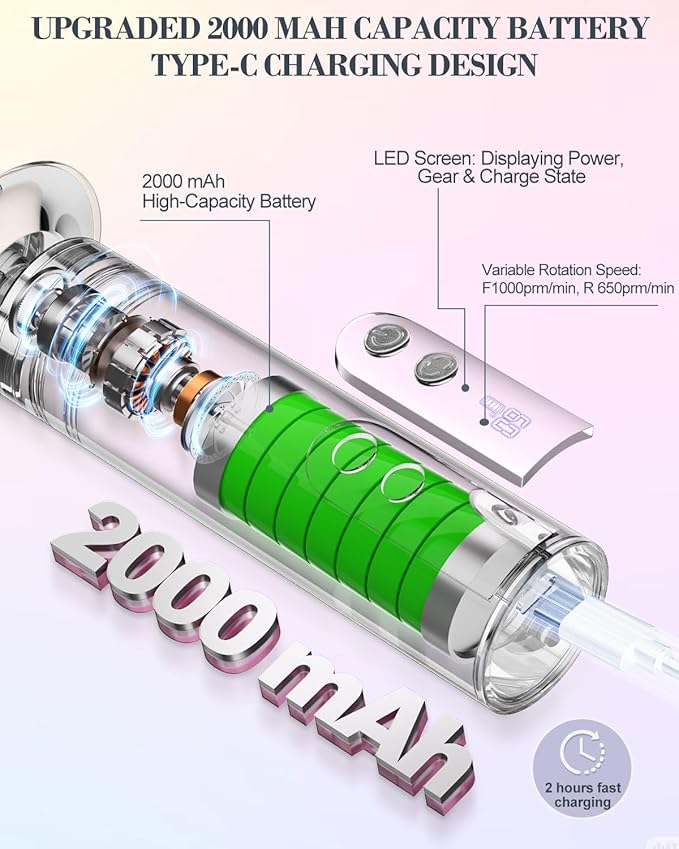 UPGRADED 2000 MAH CAPACITY BATTERY
TYPE-C CHARGING DESIGN

2000 mAh
High-Capacity Battery

LED Screen: Displaying Power, Gear & Charge State

Variable Rotation Speed:
F1000prm/min, R 650prm/min

2000 mAh

2 hours fast charging