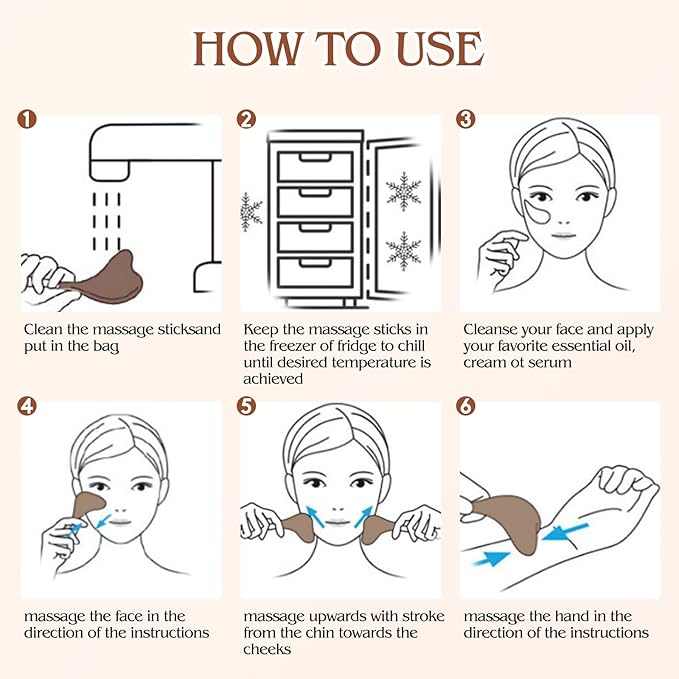 HOW TO USE

1

Clean the massage sticksand put in the bag

2

Keep the massage sticks in the freezer of fridge to chill until desired temperature is achieved

3

Cleanse your face and apply your favorite essential oil, cream ot serum

4

massage the face in the direction of the instructions

5

massage upwards with stroke from the chin towards the cheeks

6

massage the hand in the direction of the instructions