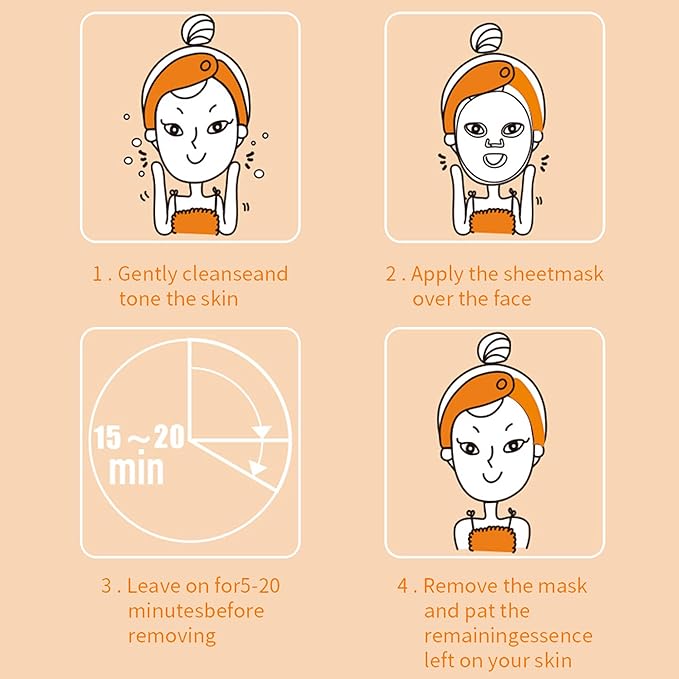 1 . Gently cleanseand tone the skin

2 . Apply the sheetmask over the face

15 ~ 20 min

3 . Leave on for5-20 minutesbefore removing

4 . Remove the mask and pat the remainingessence left on your skin