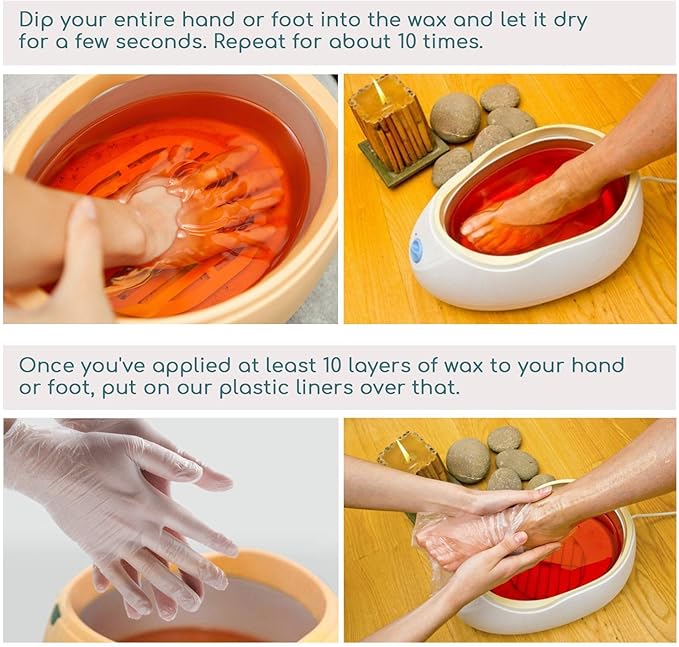 Dip your entire hand or foot into the wax and let it dry for a few seconds. Repeat for about 10 times.

Once you've applied at least 10 layers of wax to your hand or foot, put on our plastic liners over that.