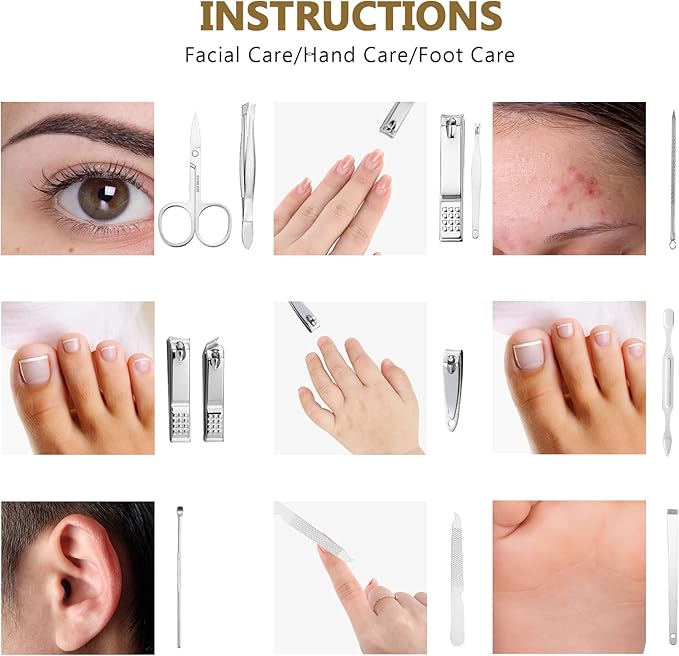 INSTRUCTIONS

Facial Care/Hand Care/Foot Care